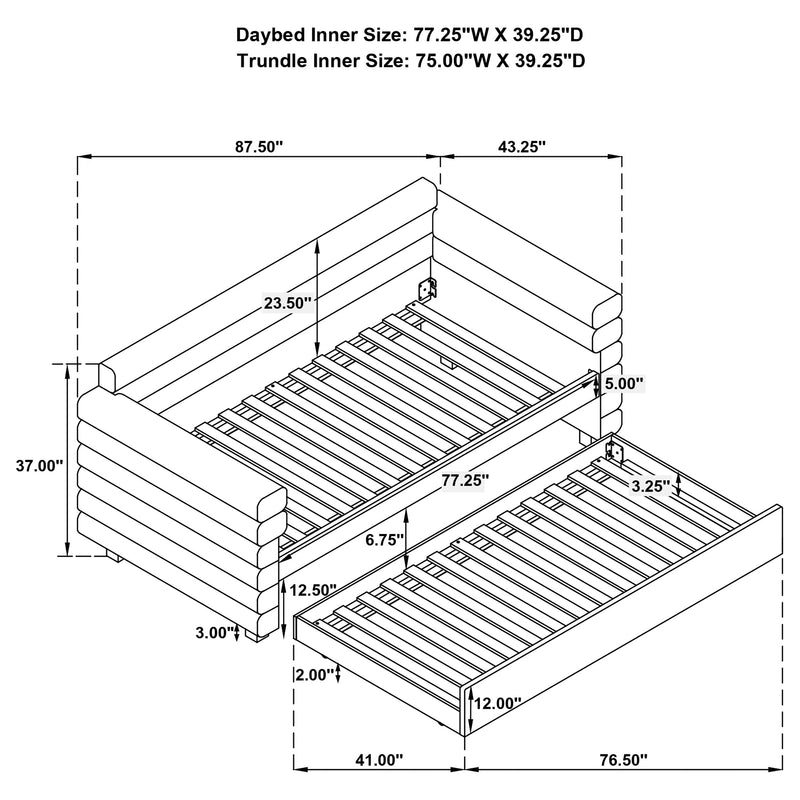 Daybed Inner Size: 77.25"W X 39.25"D
Trundle Inner Size: 75.00"W X 39.25"D

87.50"
43.25"
23.50"
5.00"
37.00"
77.25"
3.25"
6.75"
12.50"
3.00"
2.00"
12.00"
41.00"
76.50"